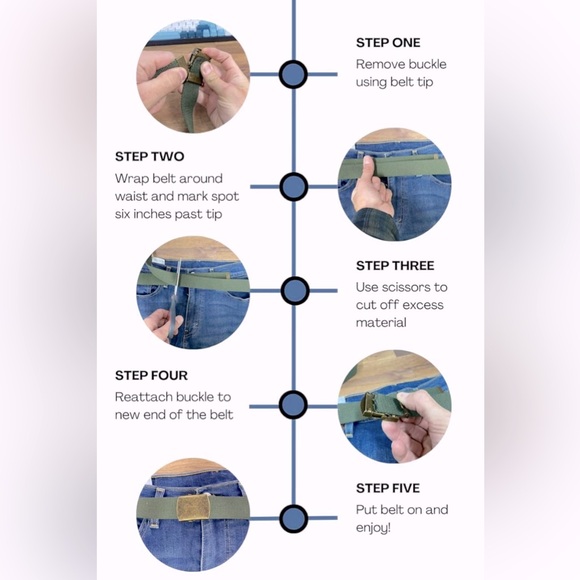 STEP ONE
Remove buckle using belt tip

STEP TWO
Wrap belt around waist and mark spot six inches past tip

STEP THREE
Use scissors to cut off excess material

STEP FOUR
Reattach buckle to new end of the belt

STEP FIVE
Put belt on and enjoy!